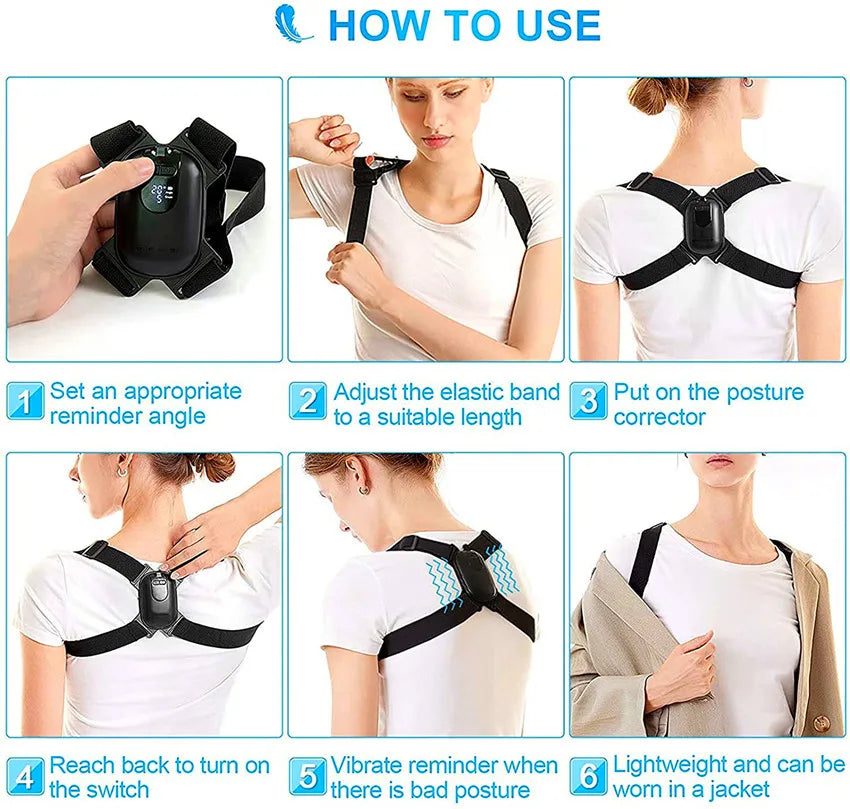 HOW TO USE

20°
5

1 Set an appropriate reminder angle

2 Adjust the elastic band to a suitable length

3 Put on the posture corrector

4 Reach back to turn on the switch

5 Vibrate reminder when there is bad posture

6 Lightweight and can be worn in a jacket